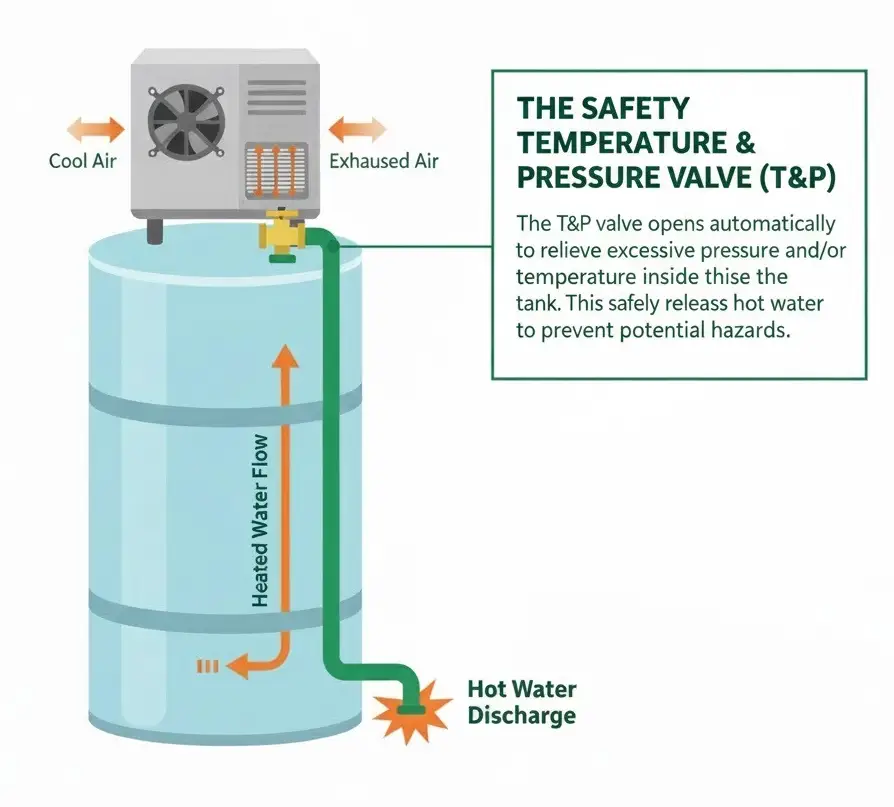 Cool Air

Exhaused Air

THE SAFETY TEMPERATURE & PRESSURE VALVE (T&P)

The T&P valve opens automatically to relieve excessive pressure and/or temperature inside thise the tank. This safely releass hot water to prevent potential hazards.

Heated Water Flow

Hot Water Discharge